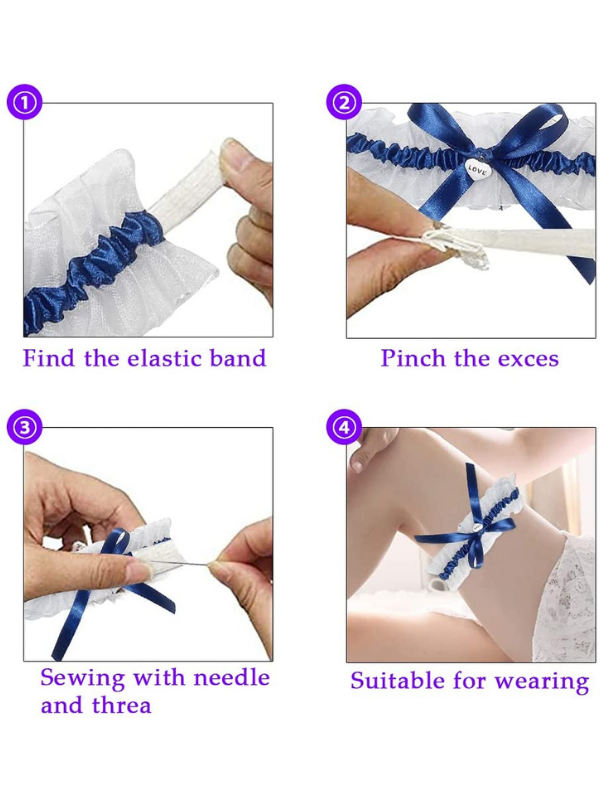 ①
Find the elastic band

②
LOVE
Pinch the exces

③
Sewing with needle and threa

④
Suitable for wearing