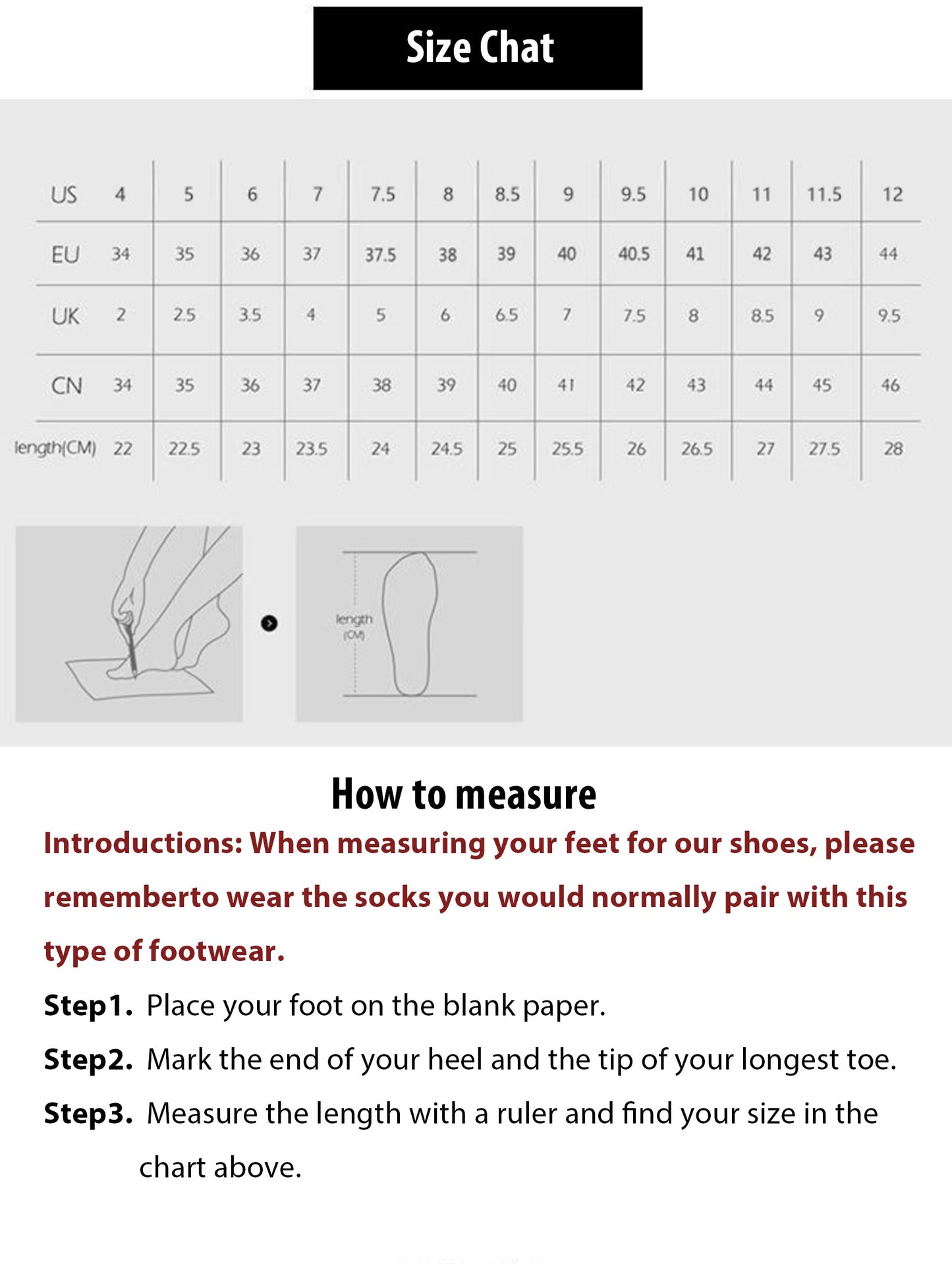 Size Chat

| US | 4 | 5 | 6 | 7 | 7.5 | 8 | 8.5 | 9 | 9.5 | 10 | 11 | 11.5 | 12 |
|---|---|---|---|---|---|---|---|---|---|---|---|---|---|
| EU | 34 | 35 | 36 | 37 | 37.5 | 38 | 39 | 40 | 40.5 | 41 | 42 | 43 | 44 |
| UK | 2 | 2.5 | 3.5 | 4 | 5 | 6 | 6.5 | 7 | 7.5 | 8 | 8.5 | 9 | 9.5 |
| CN | 34 | 35 | 36 | 37 | 38 | 39 | 40 | 41 | 42 | 43 | 44 | 45 | 46 |
| length(CM) | 22 | 22.5 | 23 | 23.5 | 24 | 24.5 | 25 | 25.5 | 26 | 26.5 | 27 | 27.5 | 28 |

length (CM)

How to measure

Introductions: When measuring your feet for our shoes, please rememberto wear the socks you would normally pair with this type of footwear.

Step1. Place your foot on the blank paper.

Step2. Mark the end of your heel and the tip of your longest toe.

Step3. Measure the length with a ruler and find your size in the chart above.